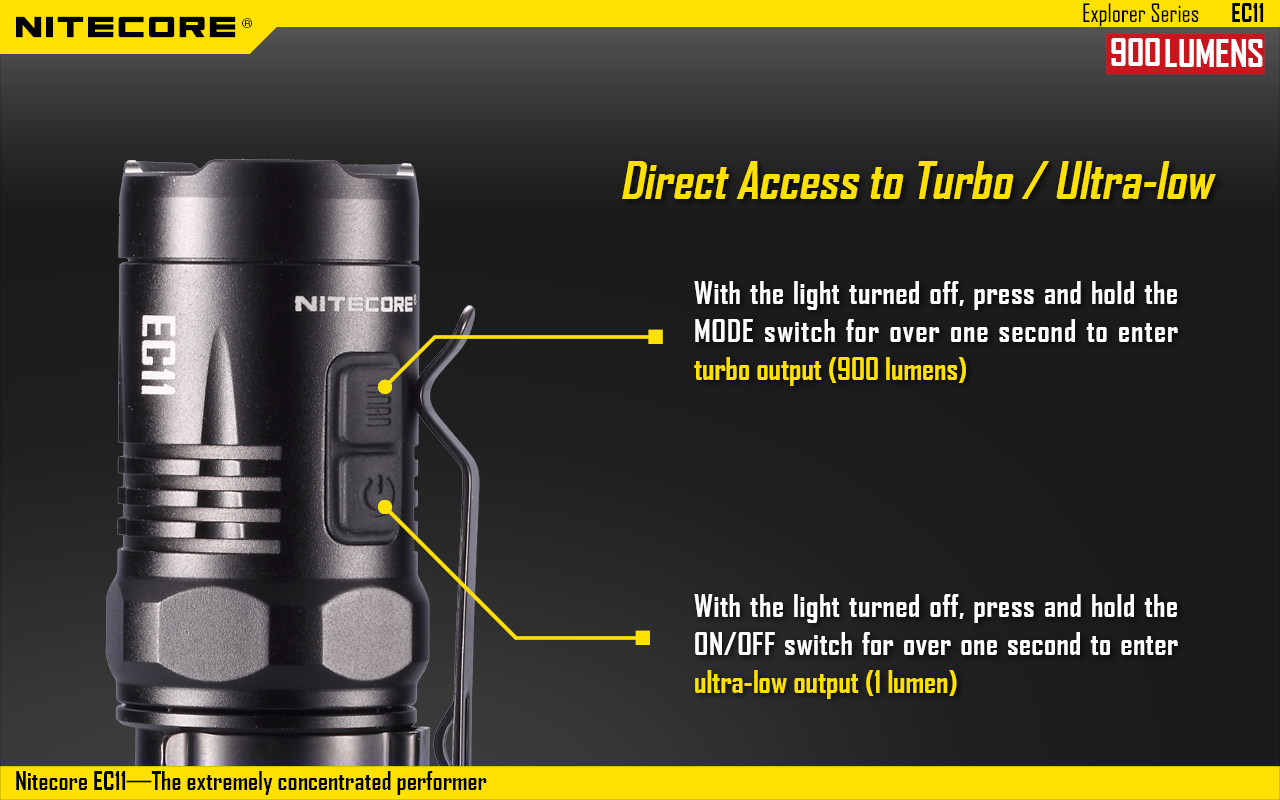 NITECORE®

Explorer Series EC11

900 LUMENS

Direct Access to Turbo / Ultra-low

NITECORE

EC11

With the light turned off, press and hold the MODE switch for over one second to enter turbo output (900 lumens)

With the light turned off, press and hold the ON/OFF switch for over one second to enter ultra-low output (1 lumen)

Nitecore EC11—The extremely concentrated performer